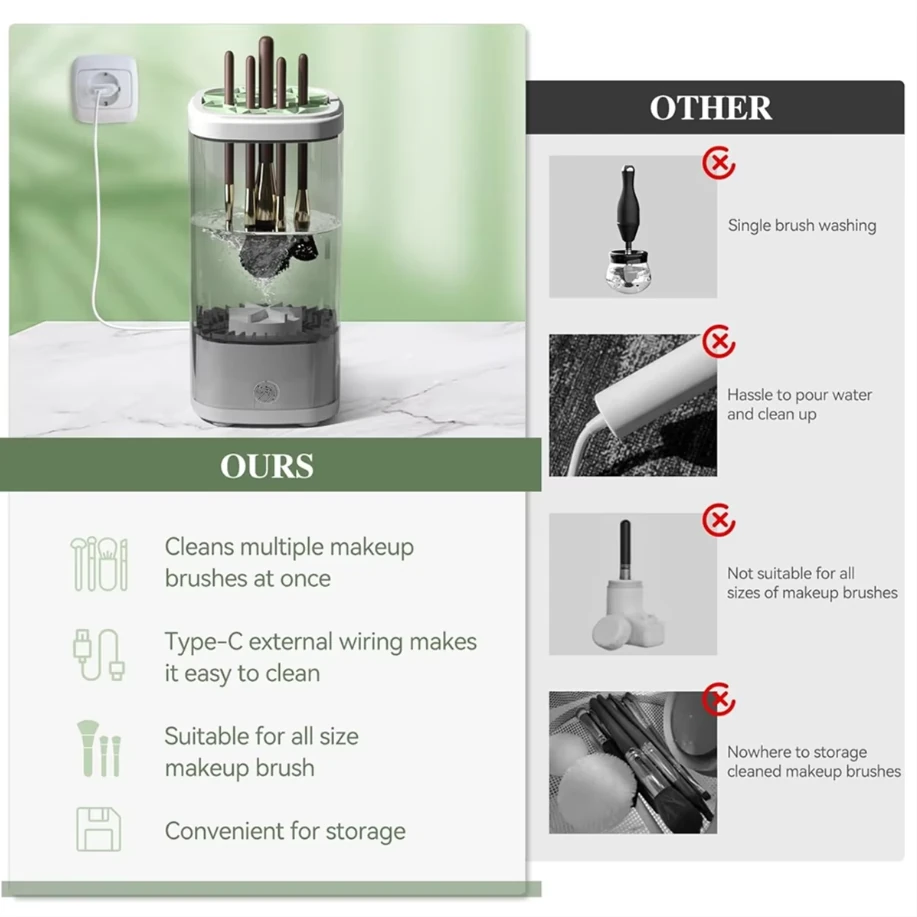 OURS

Cleans multiple makeup brushes at once

Type-C external wiring makes it easy to clean

Suitable for all size makeup brush

Convenient for storage

OTHER

Single brush washing

Hassle to pour water and clean up

Not suitable for all sizes of makeup brushes

Nowhere to storage cleaned makeup brushes